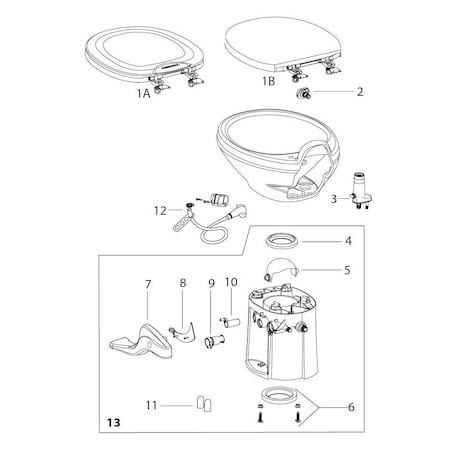 1A
1B
2
3
12
4
5
7
8
9
10
11
6
13